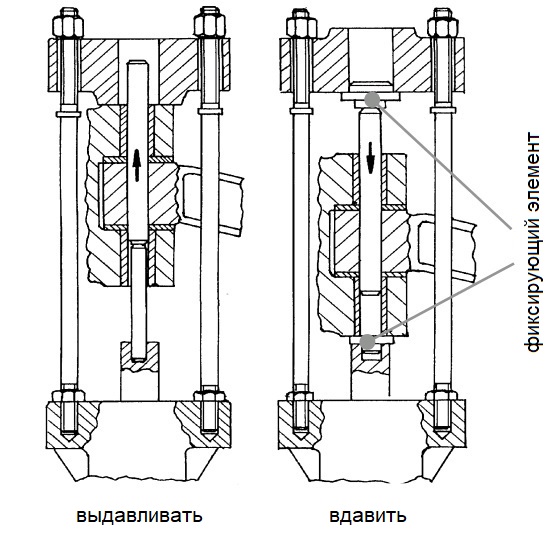 фиксирующий элемент

выдавливать

вдавить